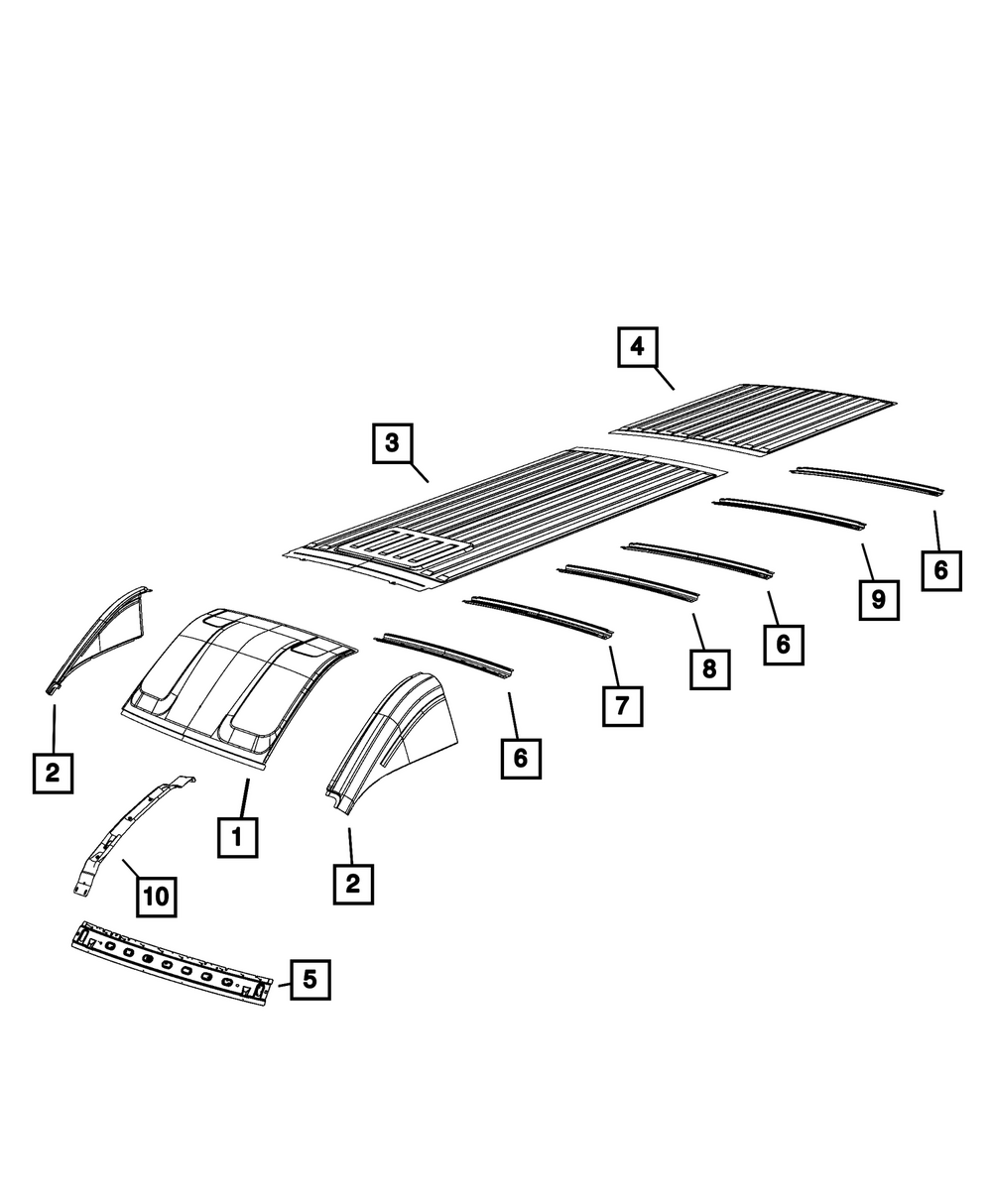 4

3

6

9

6

8

7

6

2

1

2

10

5