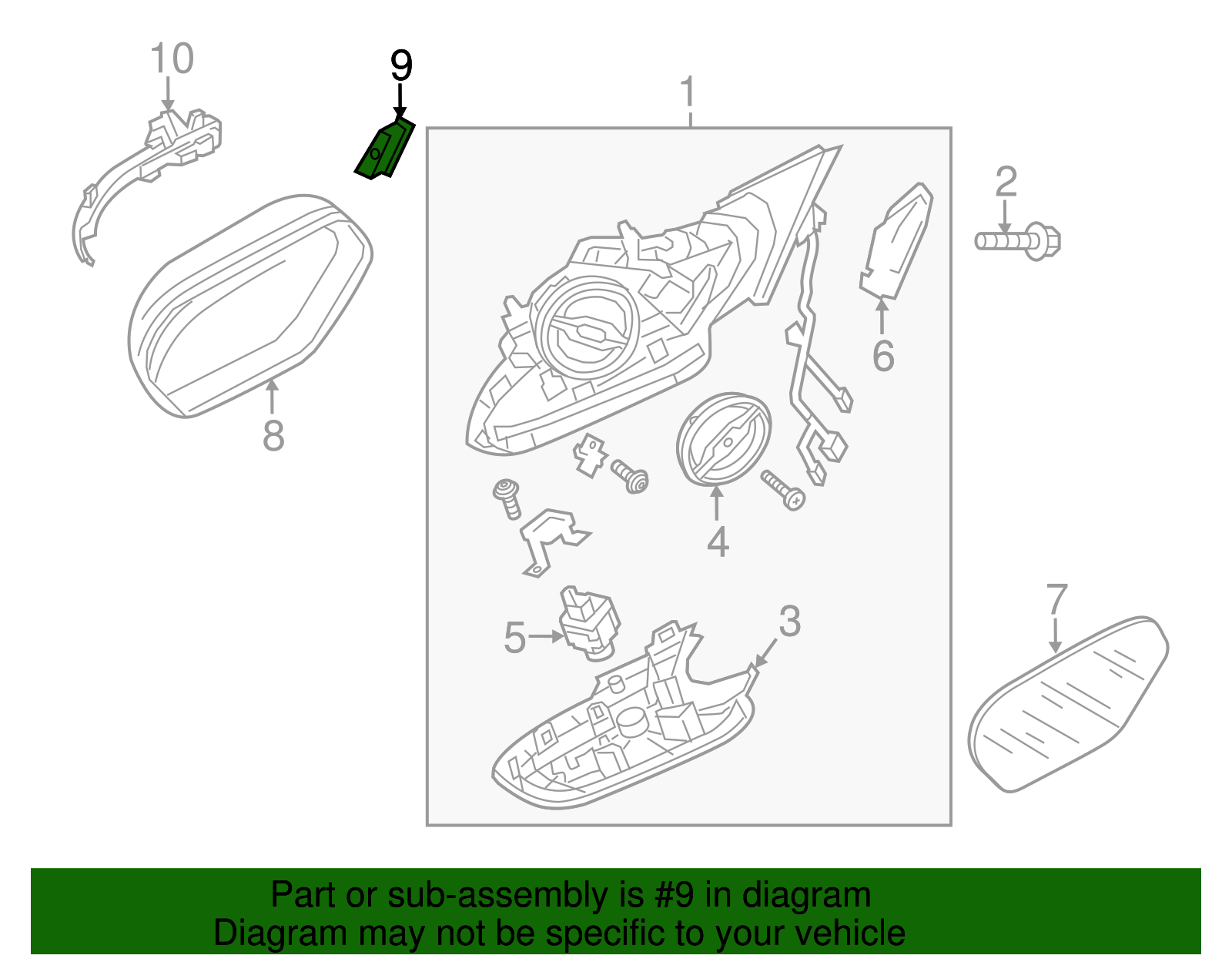 10

9

1

2

6

8

4

5

3

7

Part or sub-assembly is #9 in diagram
Diagram may not be specific to your vehicle