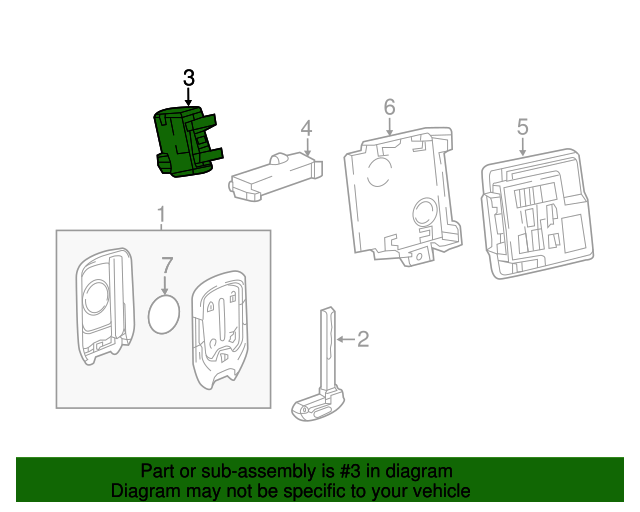 3
4
6
5
1
7
2

Part or sub-assembly is #3 in diagram
Diagram may not be specific to your vehicle