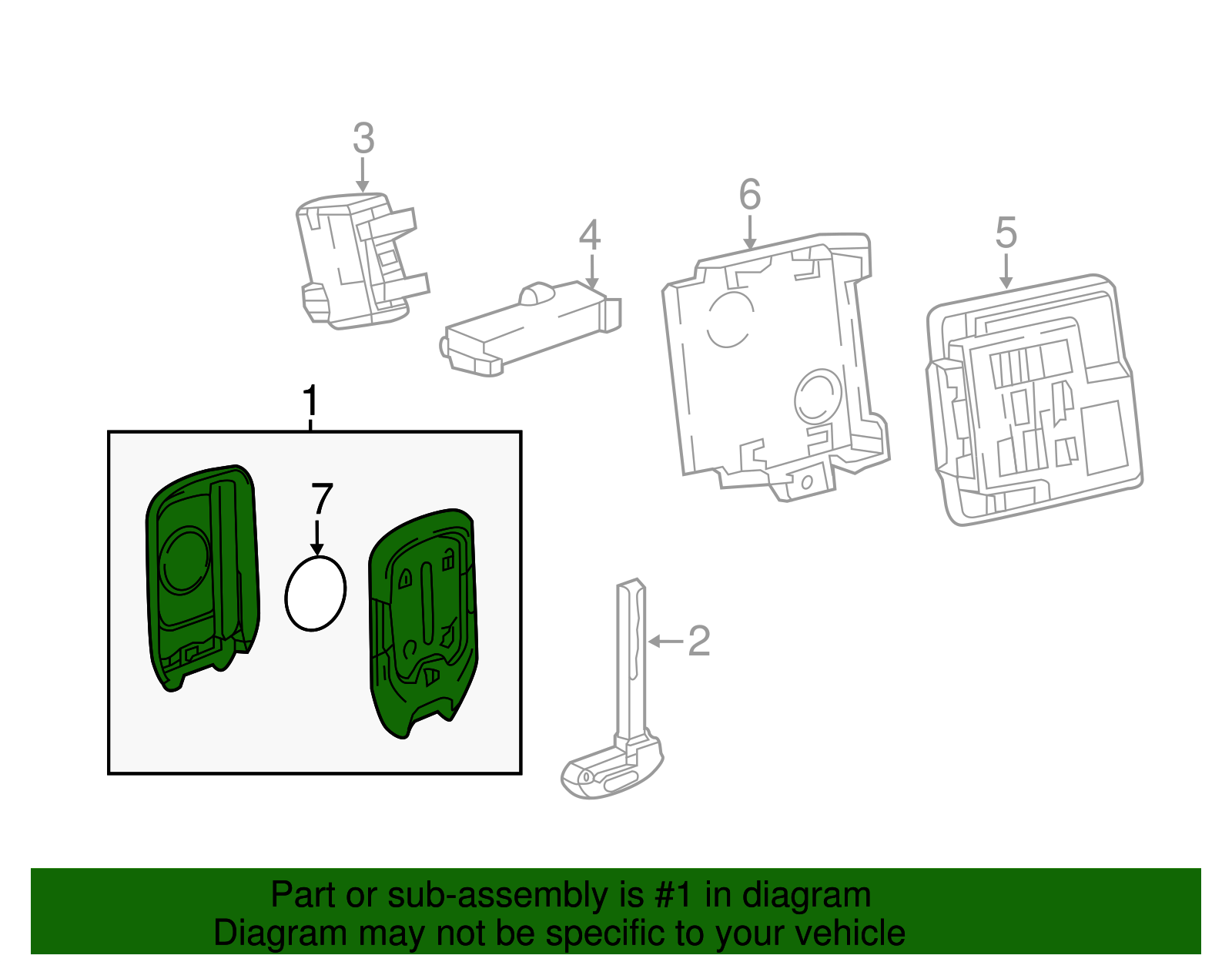 3

4

6

5

1

7

2

Part or sub-assembly is #1 in diagram
Diagram may not be specific to your vehicle