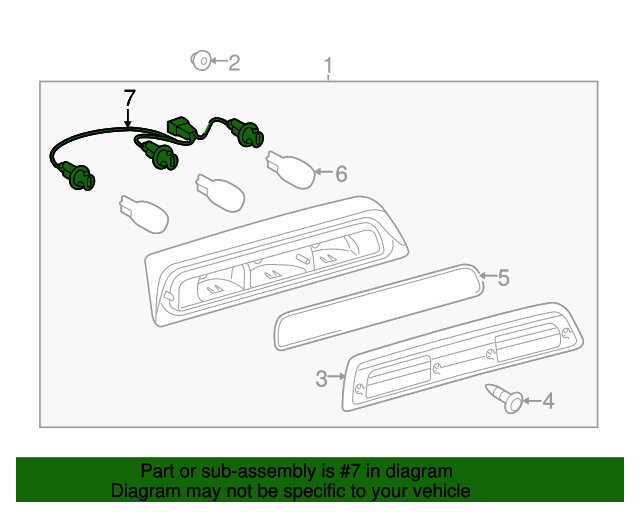 2
1
7
6
5
3
4

Part or sub-assembly is #7 in diagram
Diagram may not be specific to your vehicle