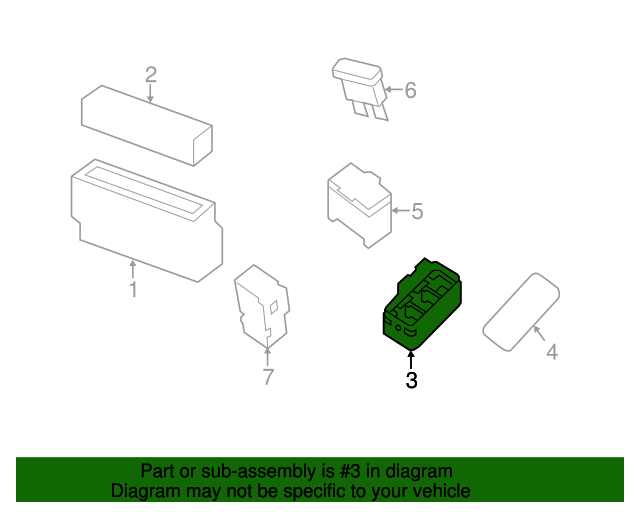 2
6
5
1
7
3
4

Part or sub-assembly is #3 in diagram
Diagram may not be specific to your vehicle