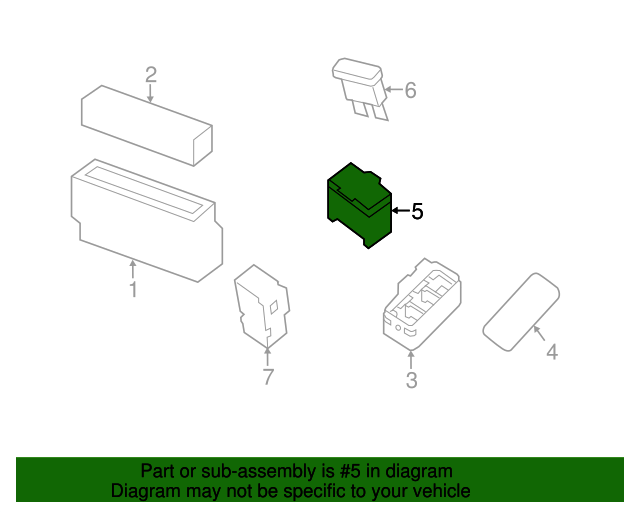 2
6
5
1
7
3
4

Part or sub-assembly is #5 in diagram
Diagram may not be specific to your vehicle