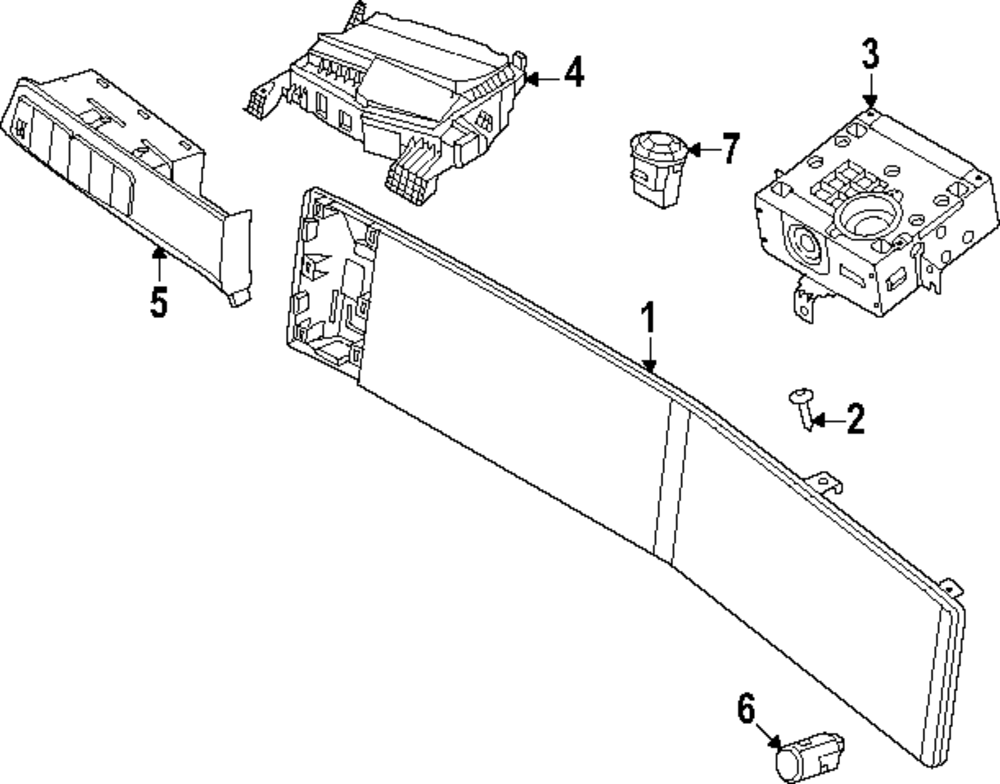 4
3
7
5
1
2
6