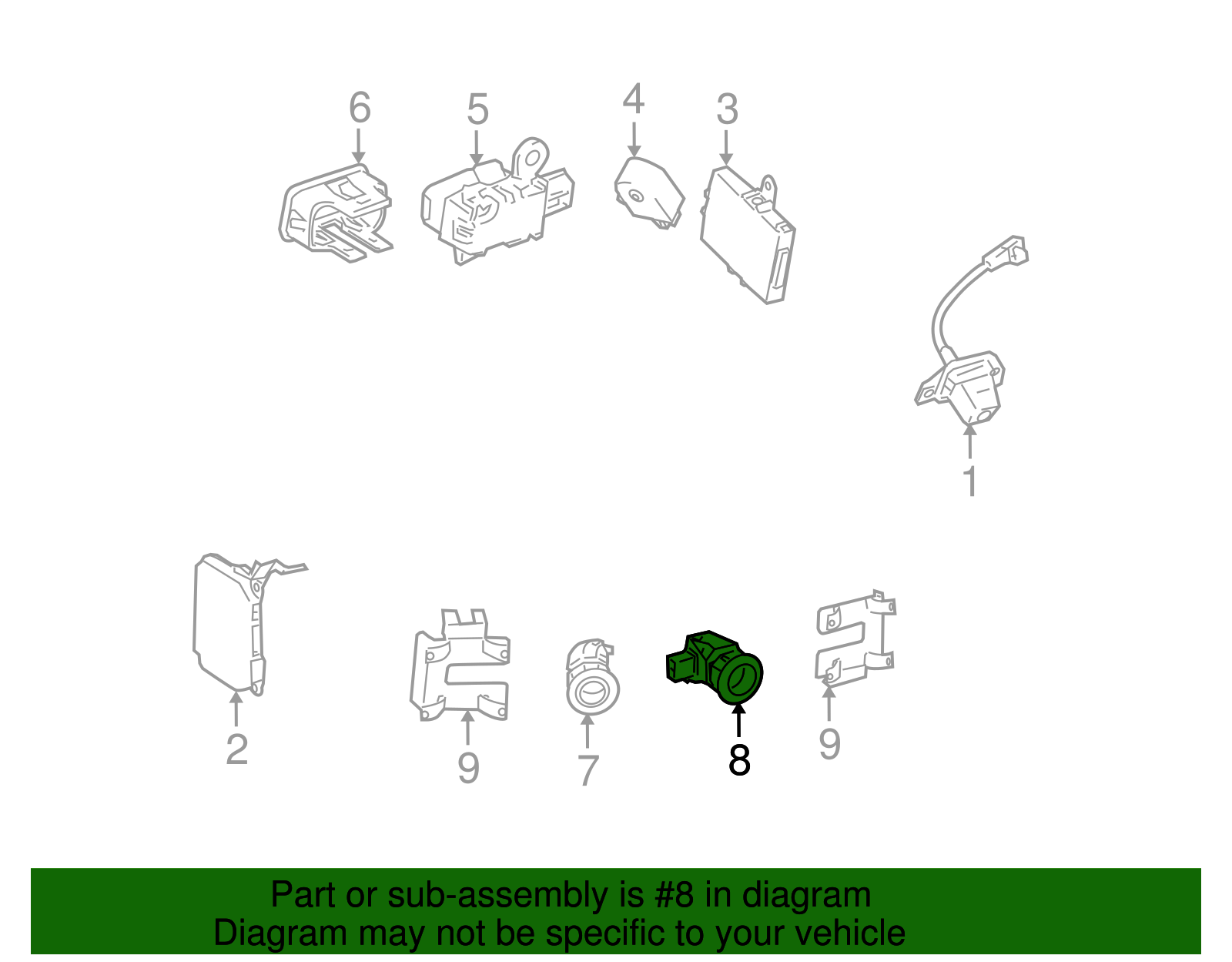 6
5
4
3
1
2
9
7
8
9

Part or sub-assembly is #8 in diagram
Diagram may not be specific to your vehicle