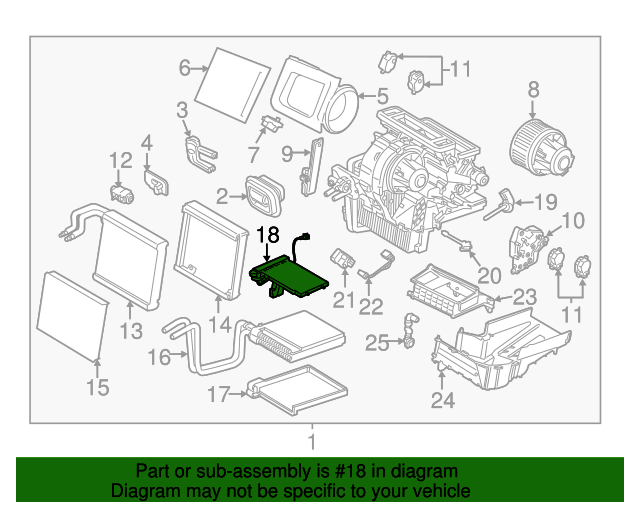 6
5
11
8
3
7
9
4
12
2
19
10
18
20
21
22
23
11
13
14
16
25
15
17
24
1

Part or sub-assembly is #18 in diagram
Diagram may not be specific to your vehicle