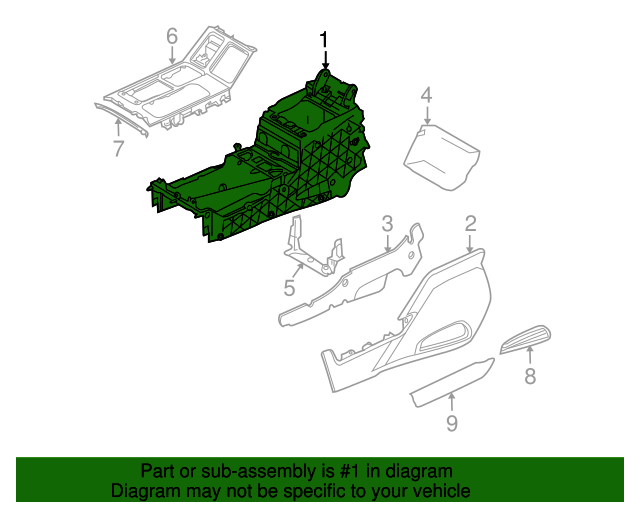 6
1
4
7
3
2
5
8
9

Part or sub-assembly is #1 in diagram
Diagram may not be specific to your vehicle