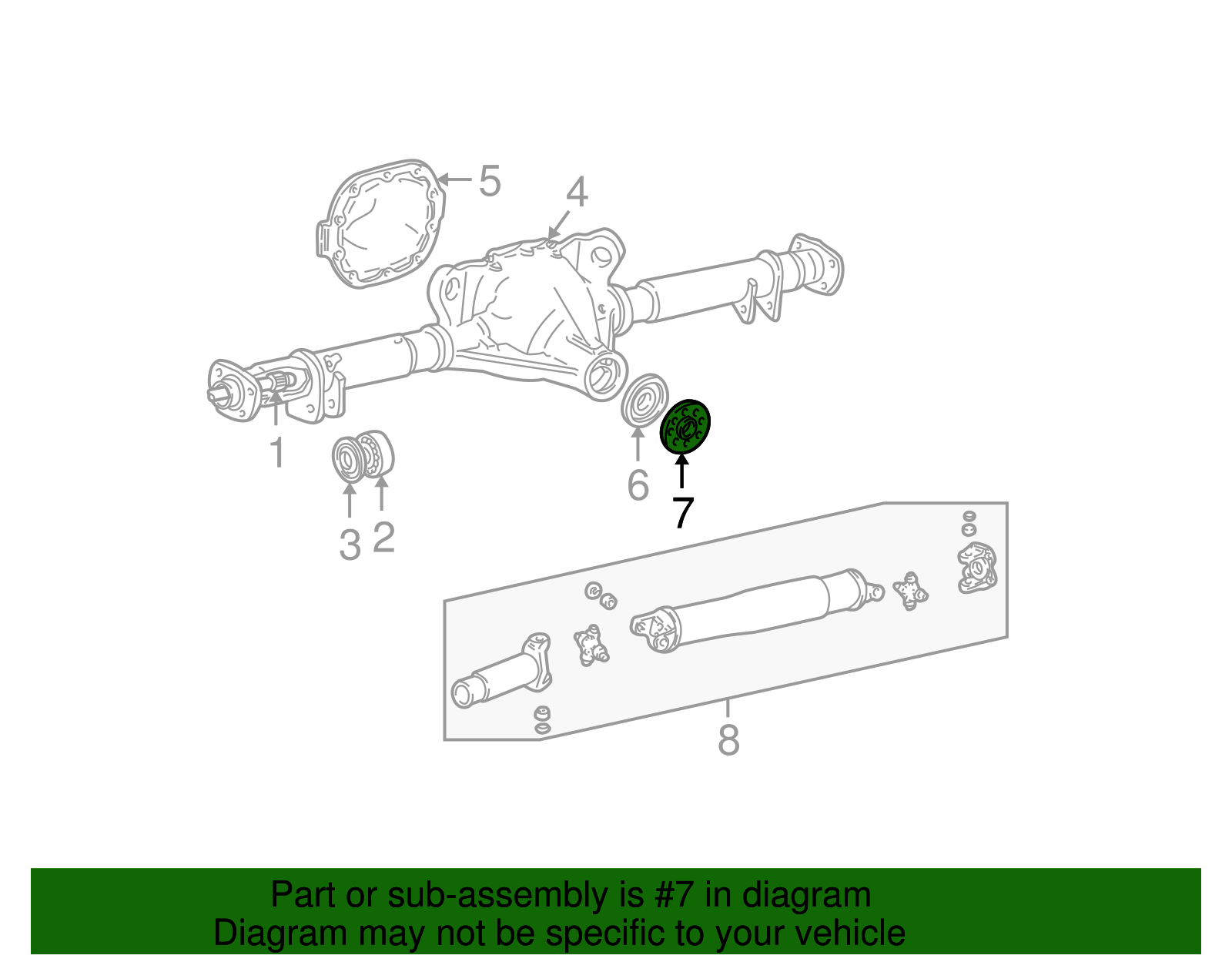 5
4
1
3
2
6
7
8

Part or sub-assembly is #7 in diagram
Diagram may not be specific to your vehicle