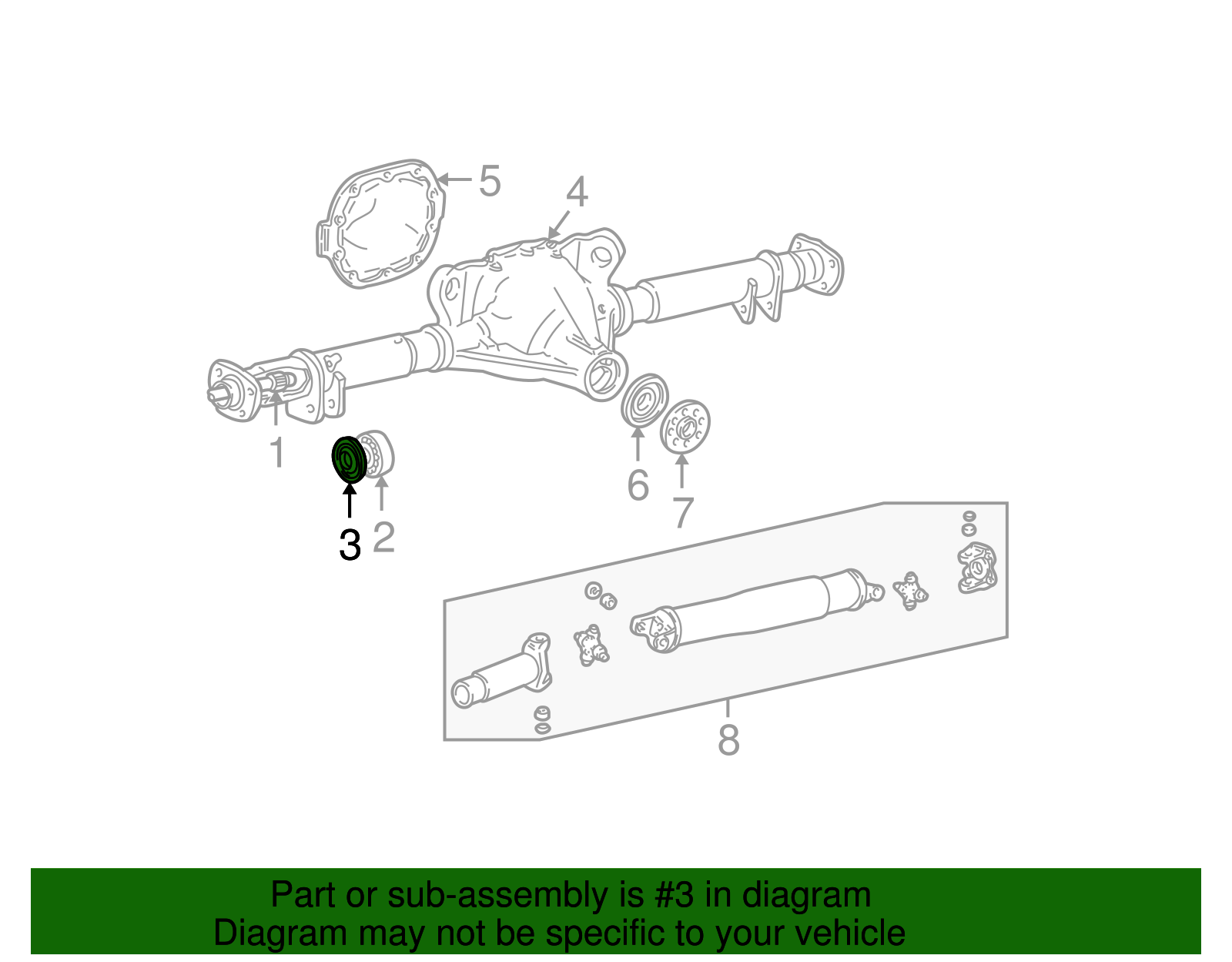 5
4
1
3
2
6
7
8

Part or sub-assembly is #3 in diagram
Diagram may not be specific to your vehicle