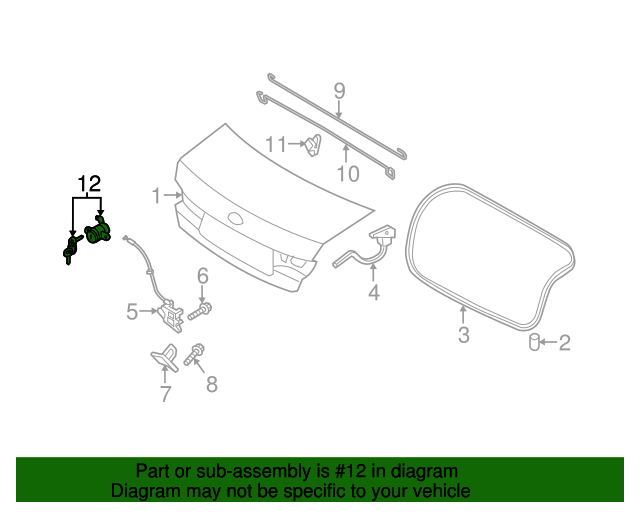 9

11

10

12

1

6

4

5

3

2

7

8

Part or sub-assembly is #12 in diagram
Diagram may not be specific to your vehicle