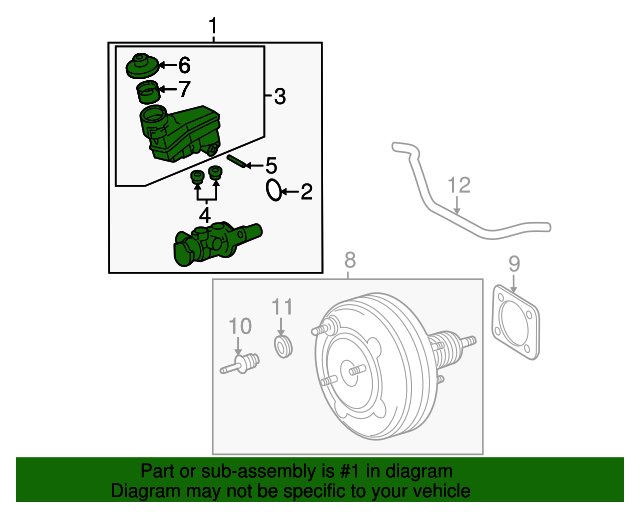 1
6
7
3
5
2
4
12
8
9
11
10

Part or sub-assembly is #1 in diagram
Diagram may not be specific to your vehicle