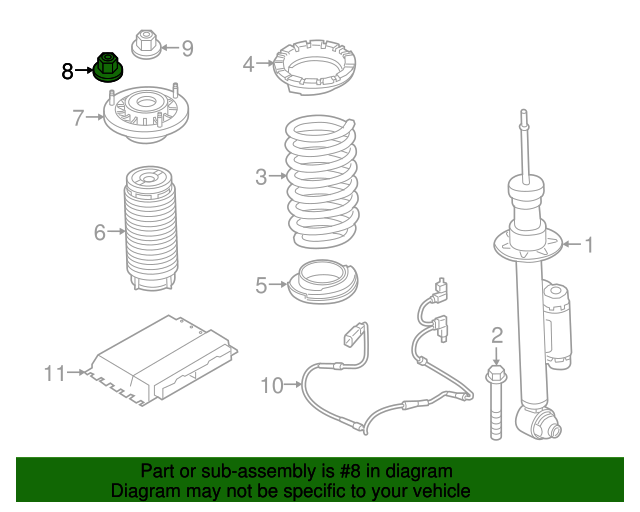 8
9
4
7
3
6
1
5
2
11
10

Part or sub-assembly is #8 in diagram
Diagram may not be specific to your vehicle