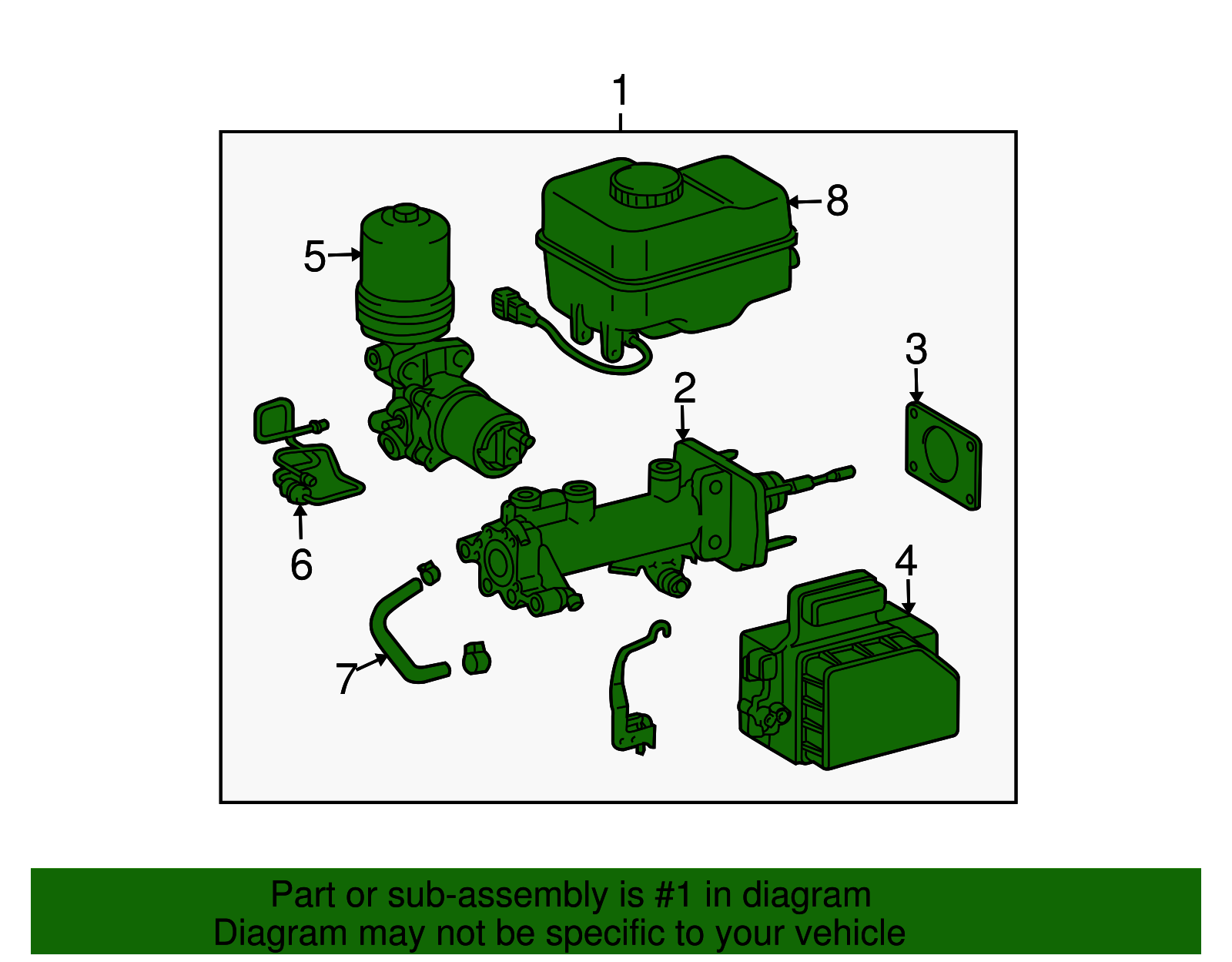 1
8
5
3
2
6
4
7

Part or sub-assembly is #1 in diagram
Diagram may not be specific to your vehicle