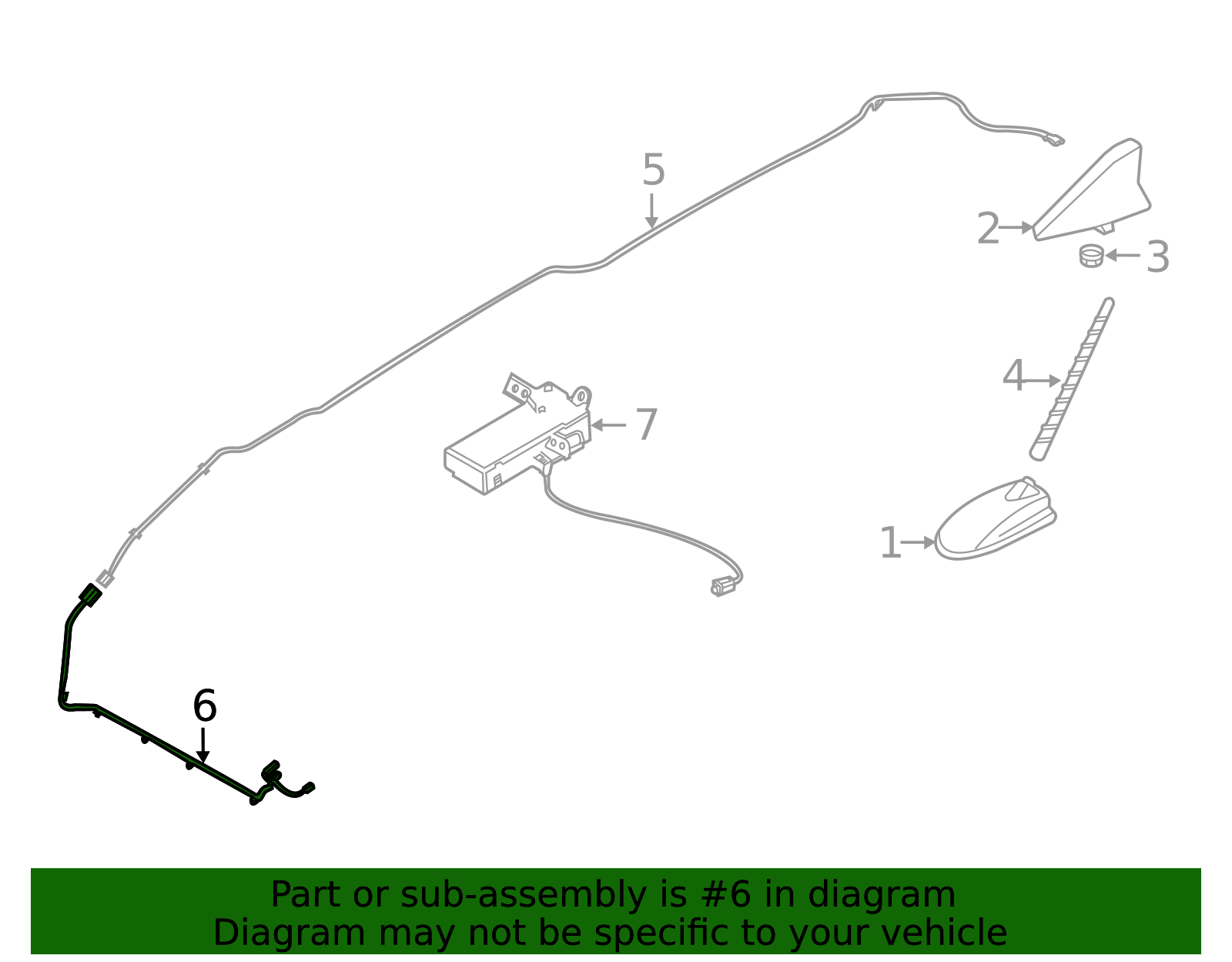 5
2
3
4
7
1
6

Part or sub-assembly is #6 in diagram
Diagram may not be specific to your vehicle