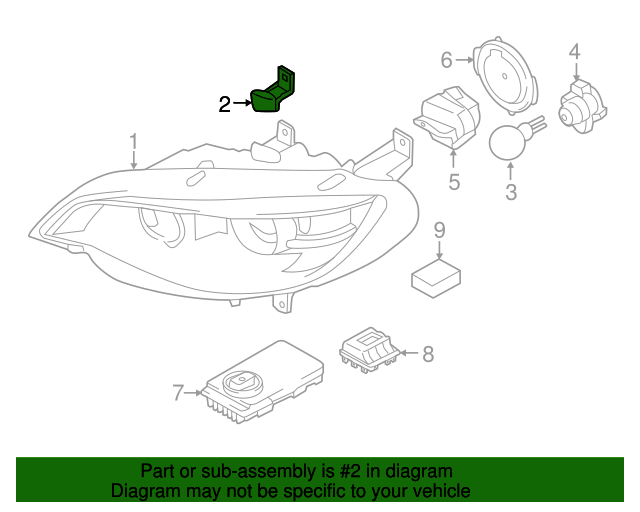 2
6
4
1
5
3
9
8
7

Part or sub-assembly is #2 in diagram
Diagram may not be specific to your vehicle