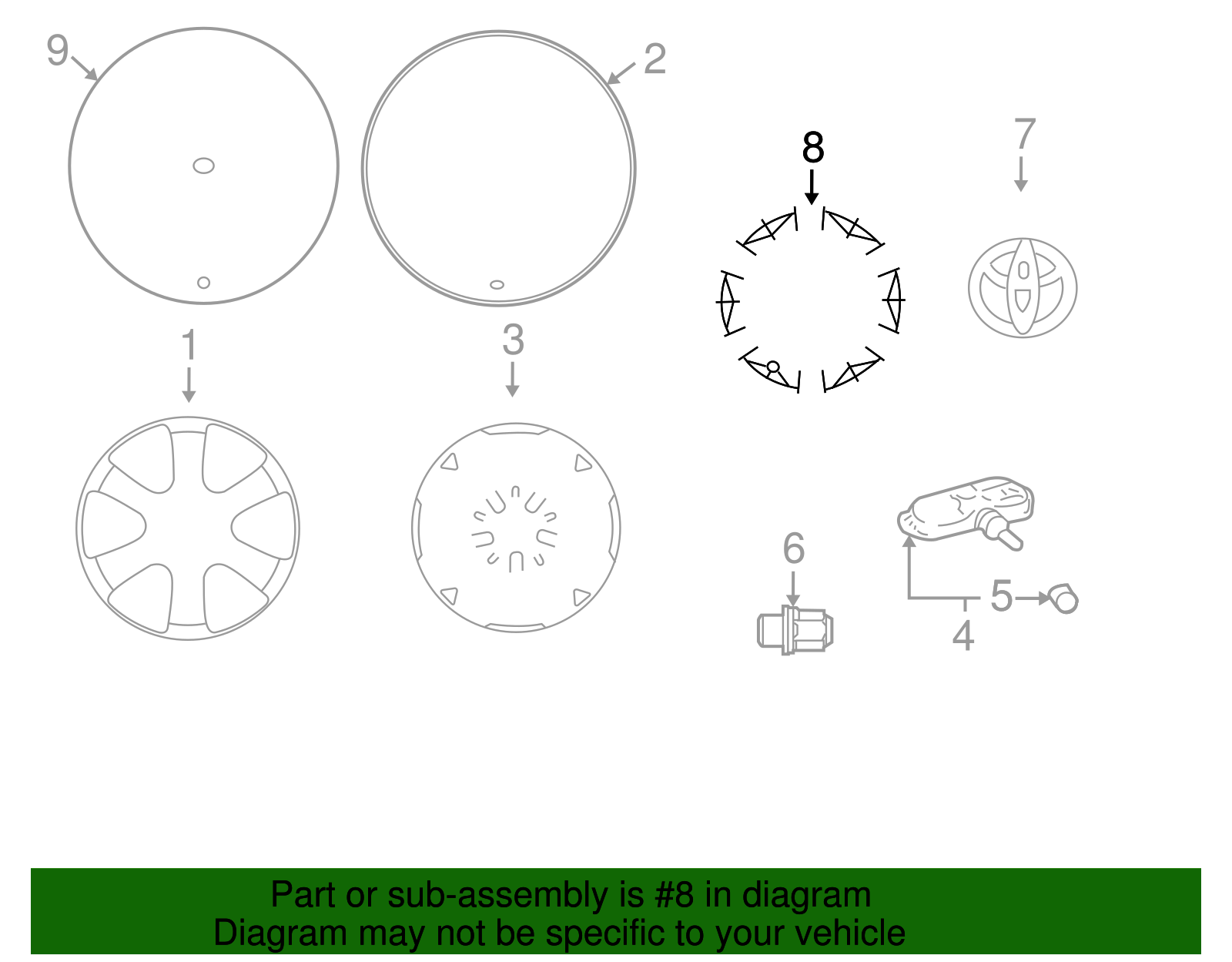 9
2
8
7
1
3
6
5
4

Part or sub-assembly is #8 in diagram
Diagram may not be specific to your vehicle