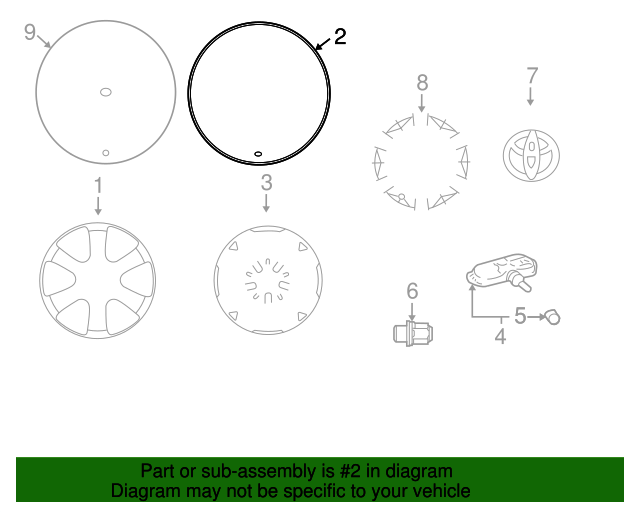 9
2
8
7
1
3
6
5
4

Part or sub-assembly is #2 in diagram
Diagram may not be specific to your vehicle