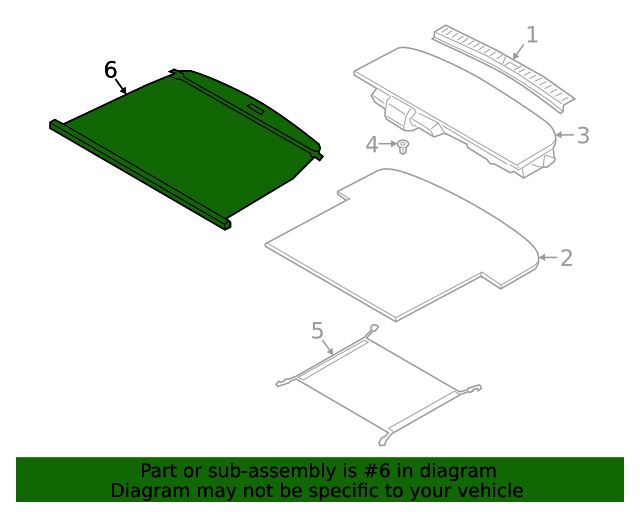 6
1
3
4
2
5

Part or sub-assembly is #6 in diagram
Diagram may not be specific to your vehicle