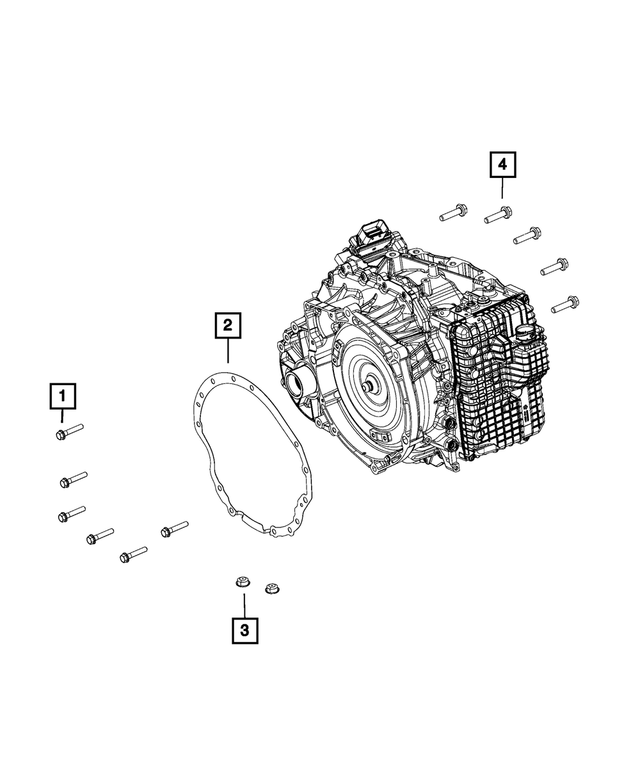 4

2

1

3