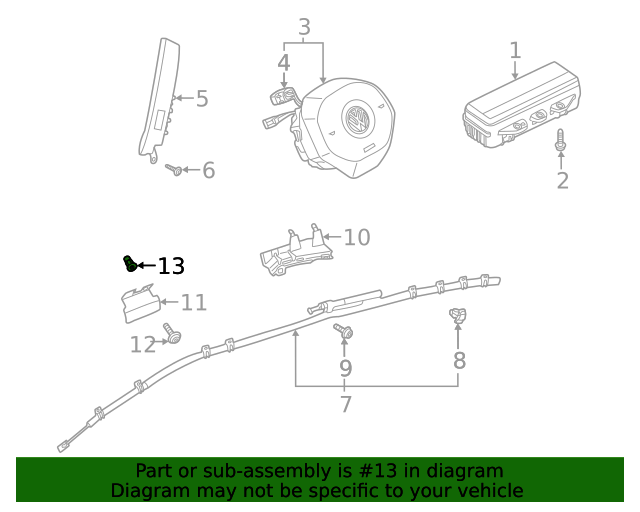 3
4
1
5
6
2
10
13
11
12
9
8
7

Part or sub-assembly is #13 in diagram
Diagram may not be specific to your vehicle