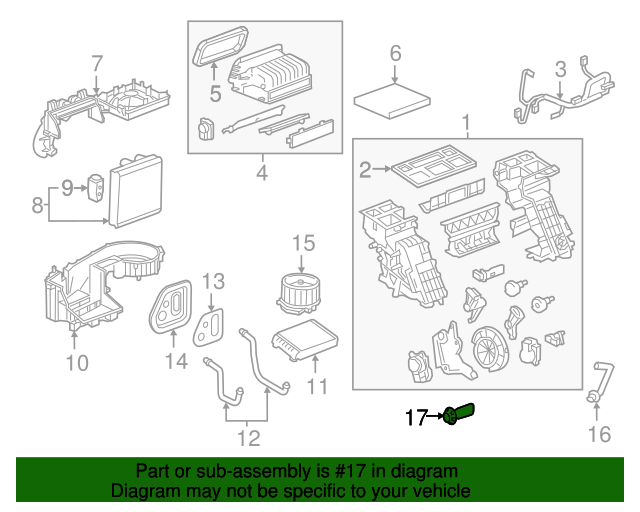 7
5
4
6
3
1
2
9
8
15
13
10
14
11
12
17
16

Part or sub-assembly is #17 in diagram
Diagram may not be specific to your vehicle