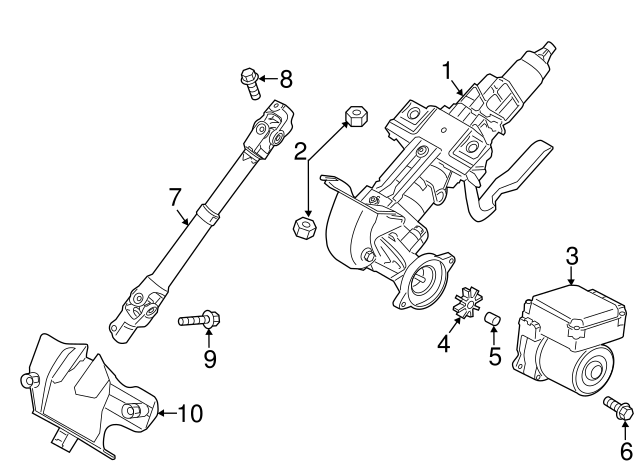 8
1
2
7
3
4
5
9
10
6