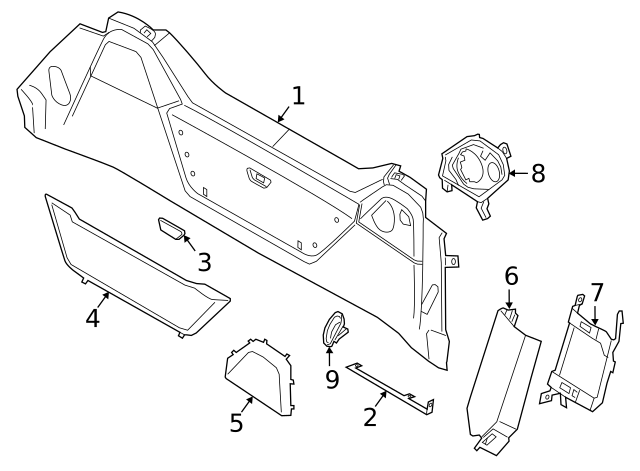 1
8
3
4
6
7
9
5
2