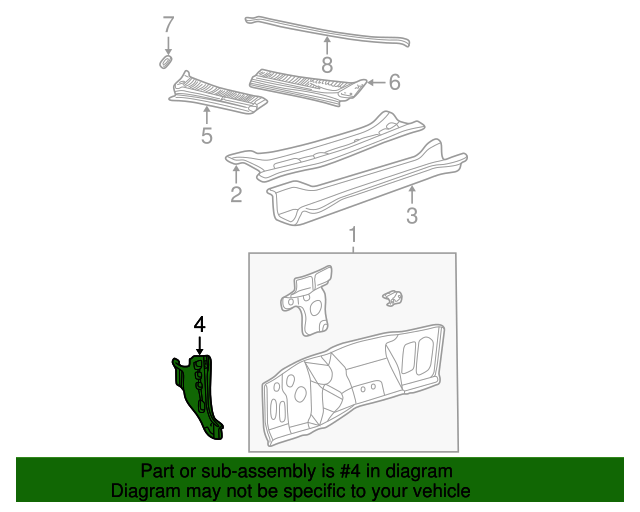 7
8
6
5
2
3
1
4

Part or sub-assembly is #4 in diagram
Diagram may not be specific to your vehicle