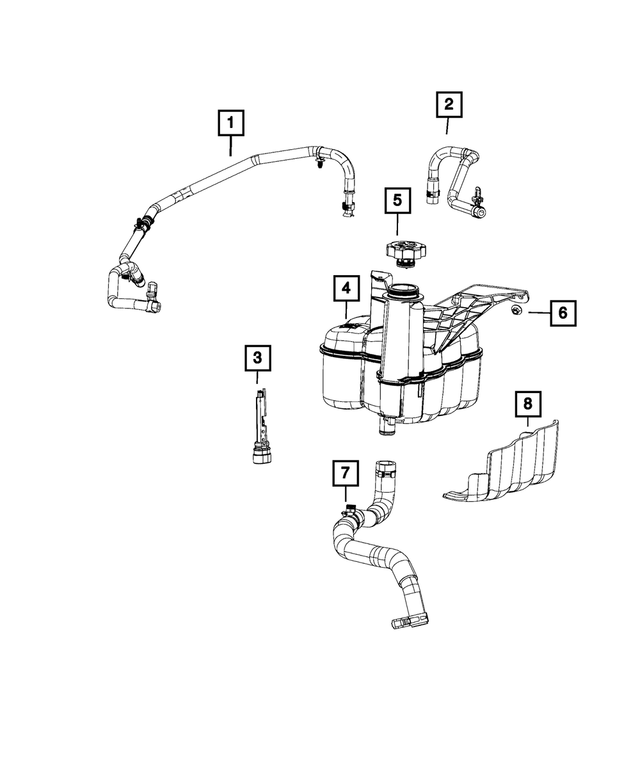 1
2
5
4
6
3
8
7