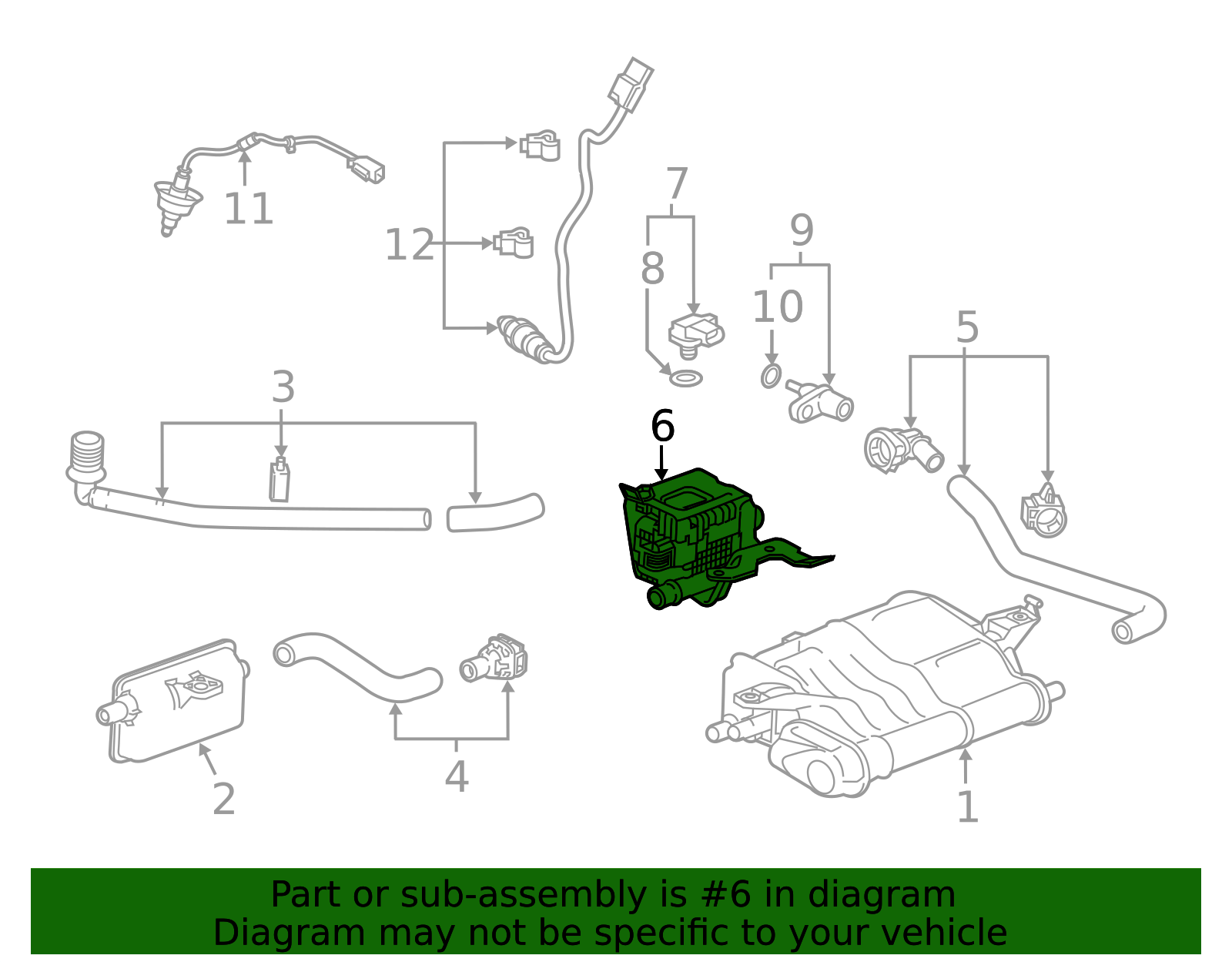 11
12
7
8
9
10
5
3
6
2
4
1

Part or sub-assembly is #6 in diagram
Diagram may not be specific to your vehicle