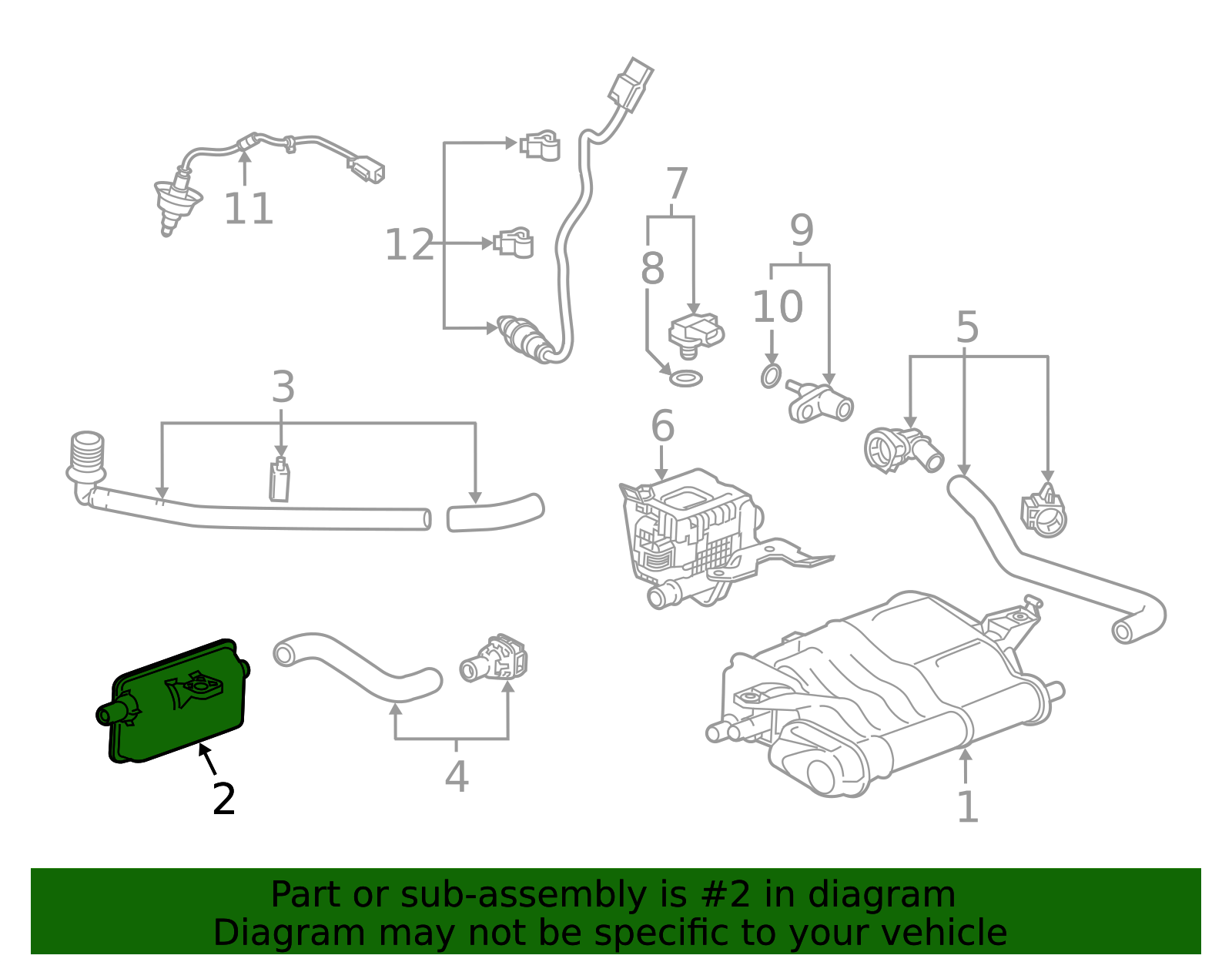 11
12
7
8
9
10
5
3
6
2
4
1

Part or sub-assembly is #2 in diagram
Diagram may not be specific to your vehicle