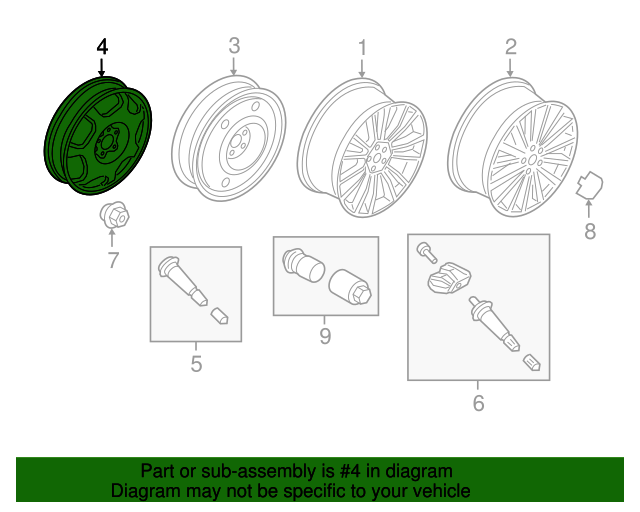 4
3
1
2
8
7
5
9
6

Part or sub-assembly is #4 in diagram
Diagram may not be specific to your vehicle