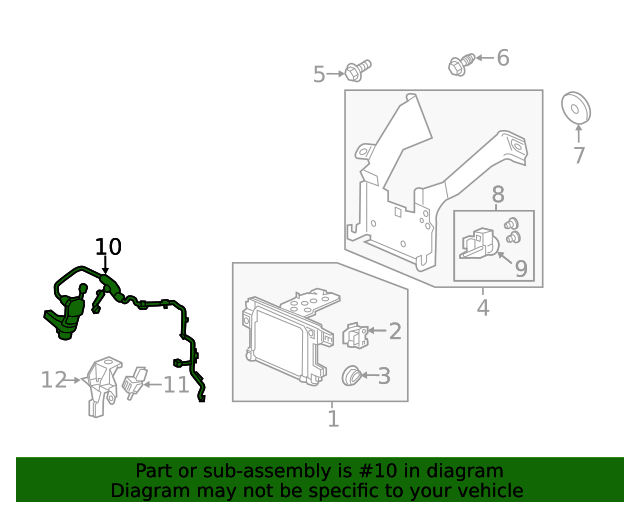 5
6
7
8
9
4
10
2
3
1
12
11

Part or sub-assembly is #10 in diagram
Diagram may not be specific to your vehicle