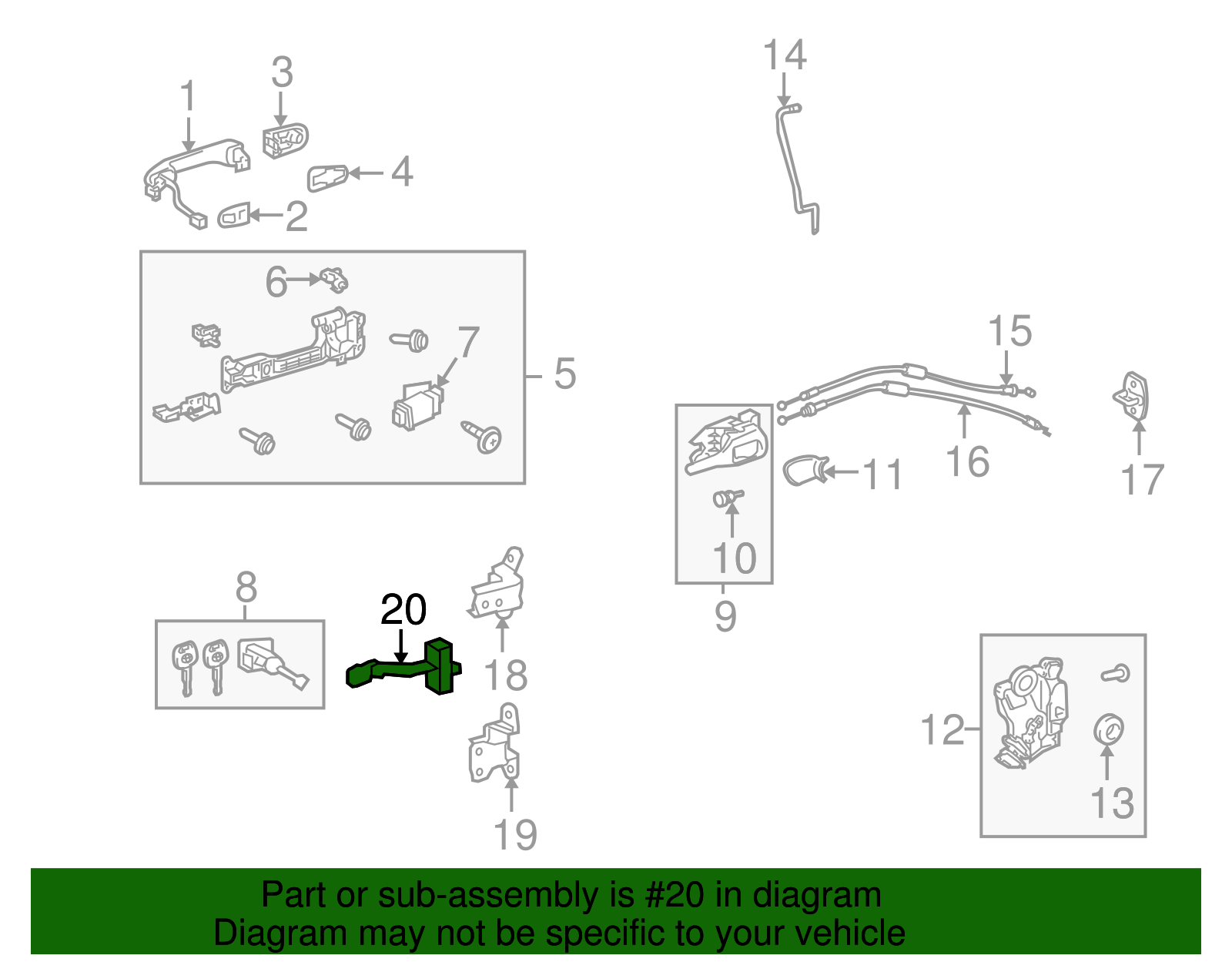 1
3
4
2
14
6
7
5
15
16
17
11
10
9
8
20
18
19
12
13

Part or sub-assembly is #20 in diagram
Diagram may not be specific to your vehicle