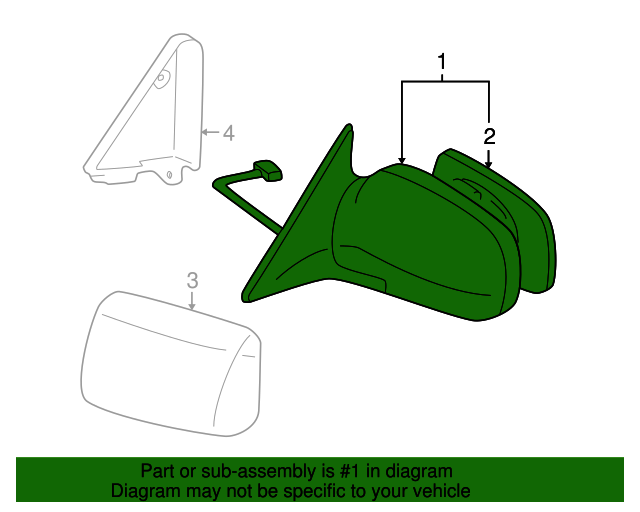 1
2
4
3

Part or sub-assembly is #1 in diagram
Diagram may not be specific to your vehicle