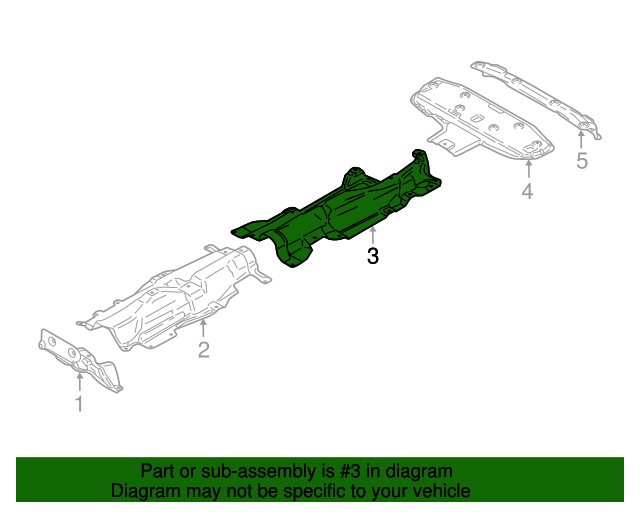 5
4
3
2
1
Part or sub-assembly is #3 in diagram
Diagram may not be specific to your vehicle