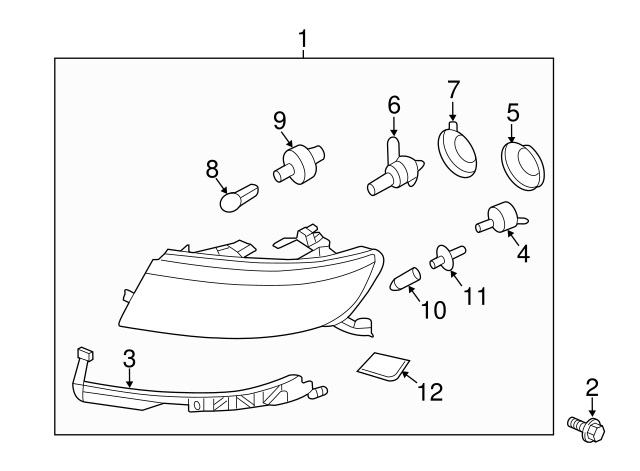 1
9
6
7
5
8
4
11
10
3
12
2