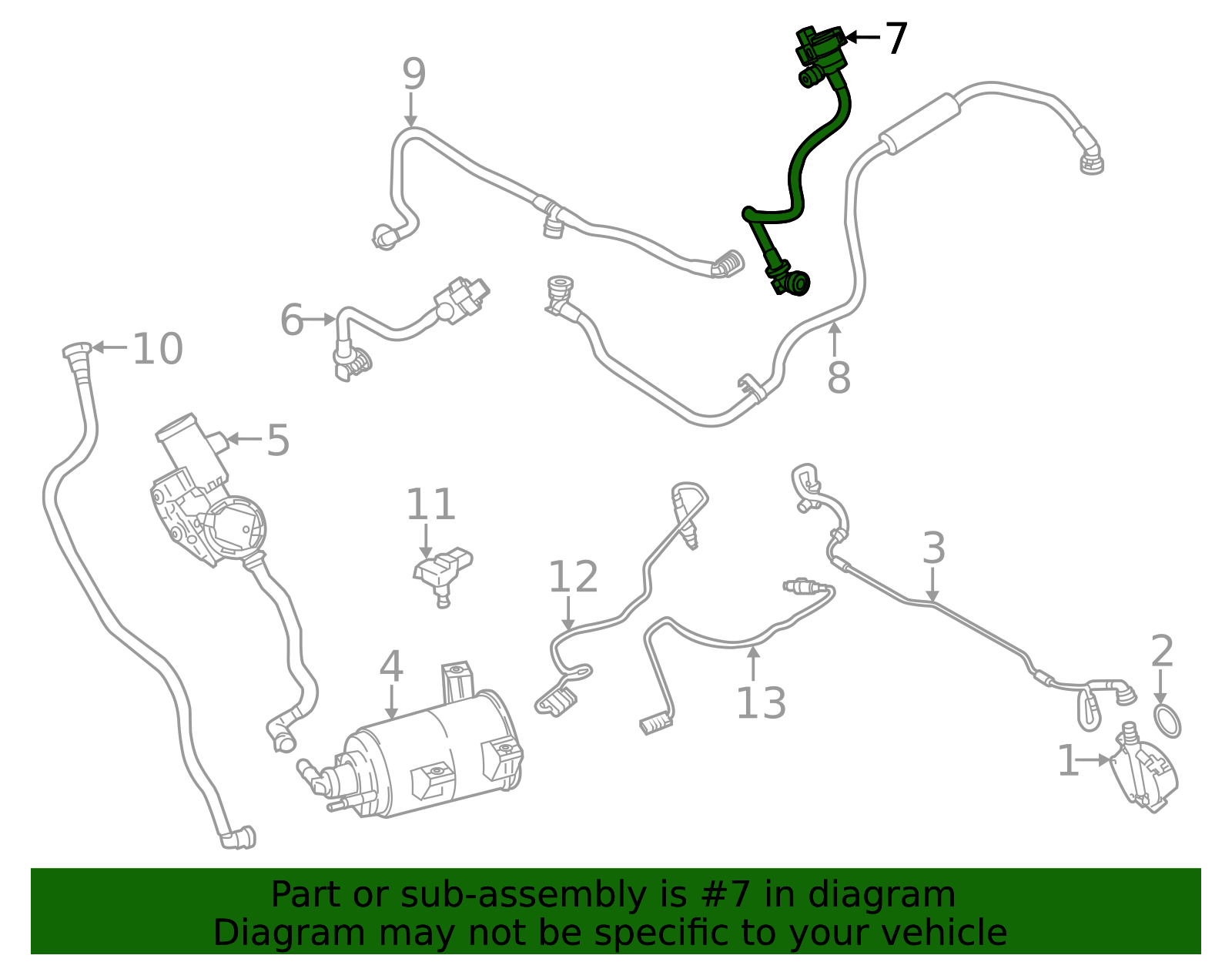 7
9
6
10
8
5
11
12
3
4
13
2
1

Part or sub-assembly is #7 in diagram
Diagram may not be specific to your vehicle