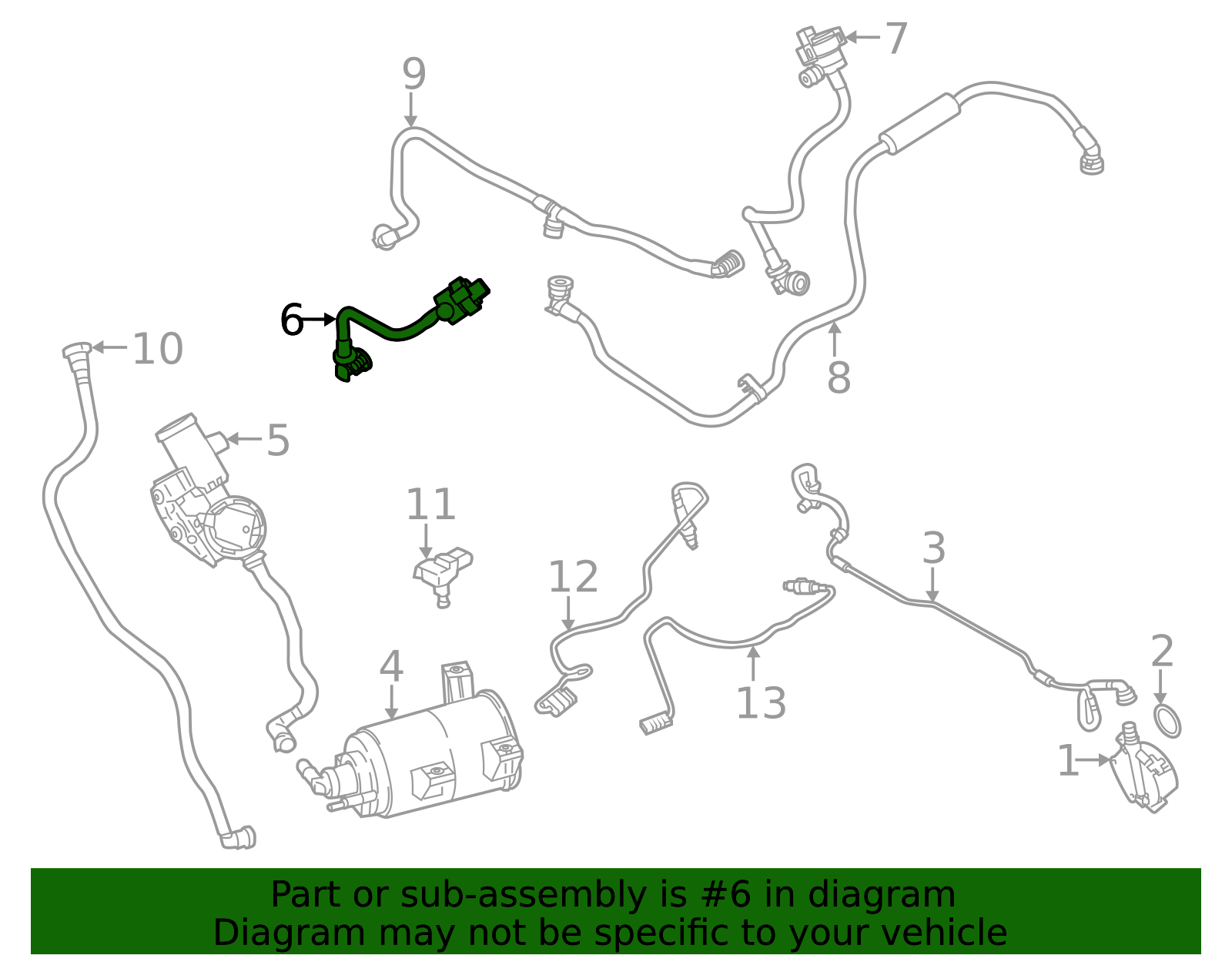 9

7

6

10

8

5

11

12

3

4

13

2

1

Part or sub-assembly is #6 in diagram
Diagram may not be specific to your vehicle