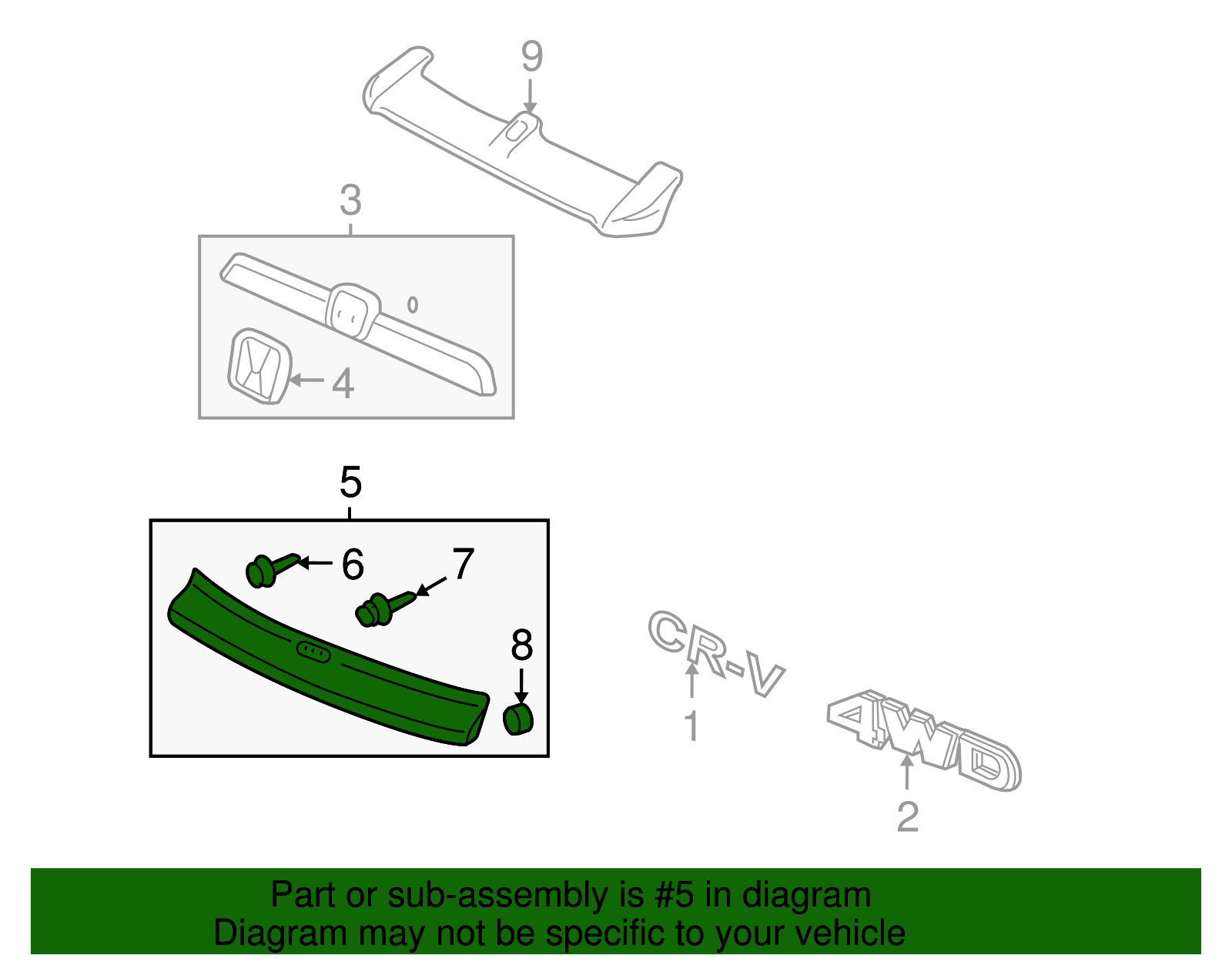 9

3

4

5

6

7

8

CR-V

1

4WD

2

Part or sub-assembly is #5 in diagram
Diagram may not be specific to your vehicle