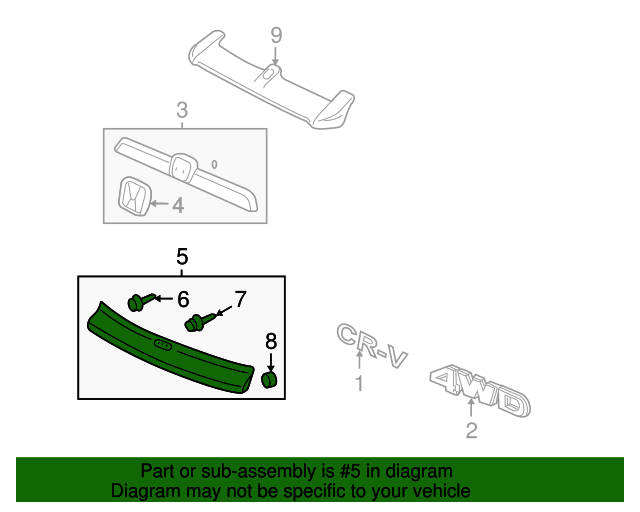 9

3

4

5

6

7

8

CR-V

1

4WD

2

Part or sub-assembly is #5 in diagram
Diagram may not be specific to your vehicle