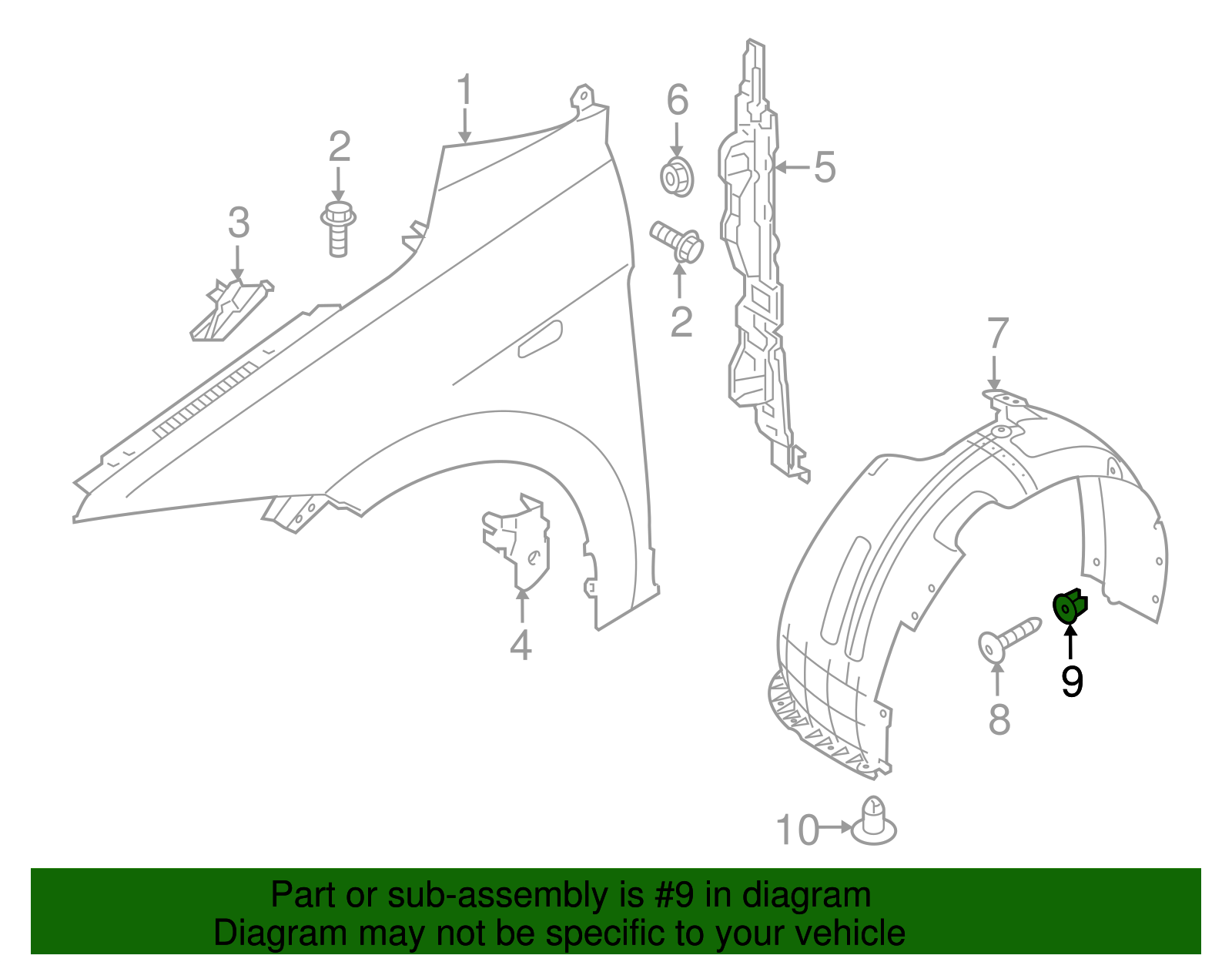 1
2
3
6
5
2
7
4
9
8
10

Part or sub-assembly is #9 in diagram
Diagram may not be specific to your vehicle