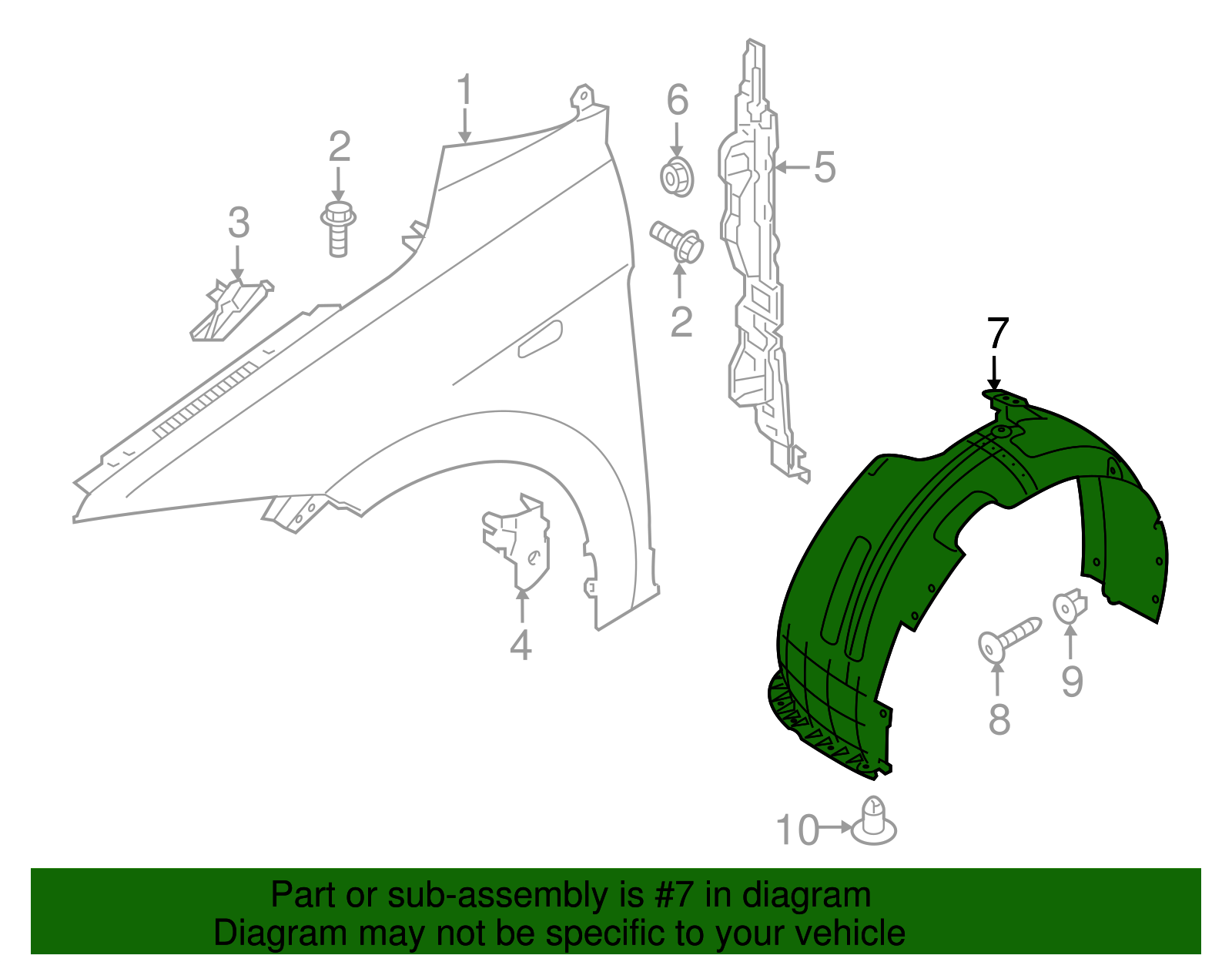 1
2
3
6
5
2
7
4
9
8
10

Part or sub-assembly is #7 in diagram
Diagram may not be specific to your vehicle