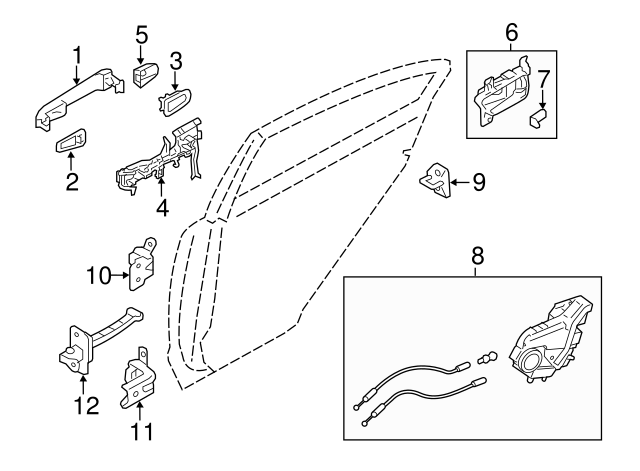 1
5
3
6
7
2
4
9
8
10
12
11