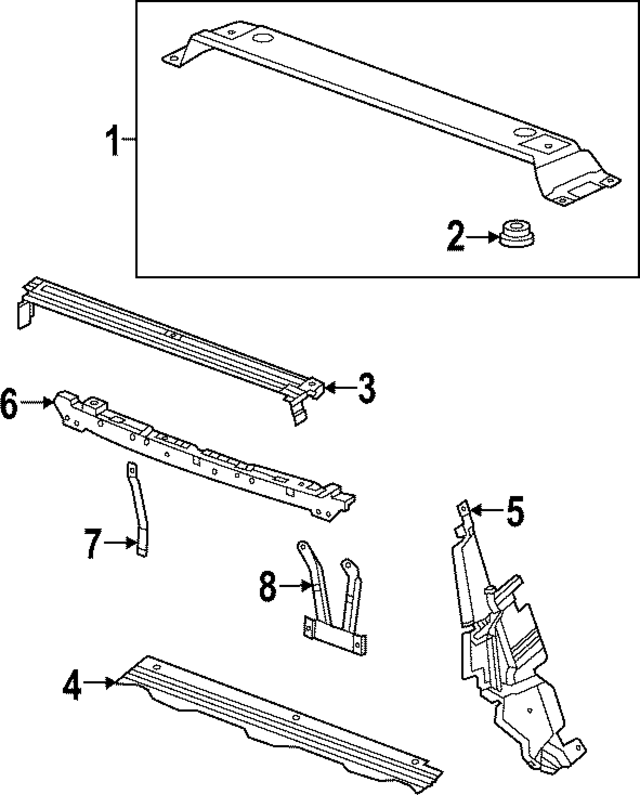 1
2
3
6
5
7
8
4