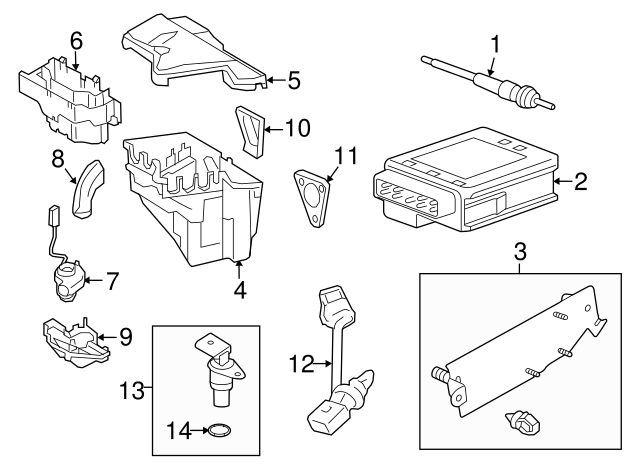 6
5
1
10
8
11
2
7
4
3
9
12
13
14