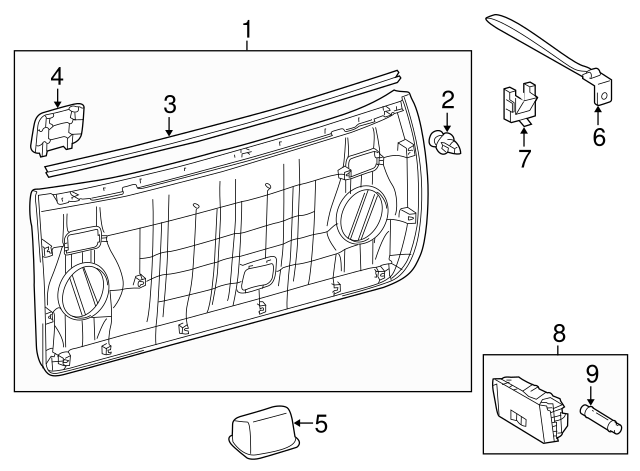 1
4
3
2
6
7
8
9
5