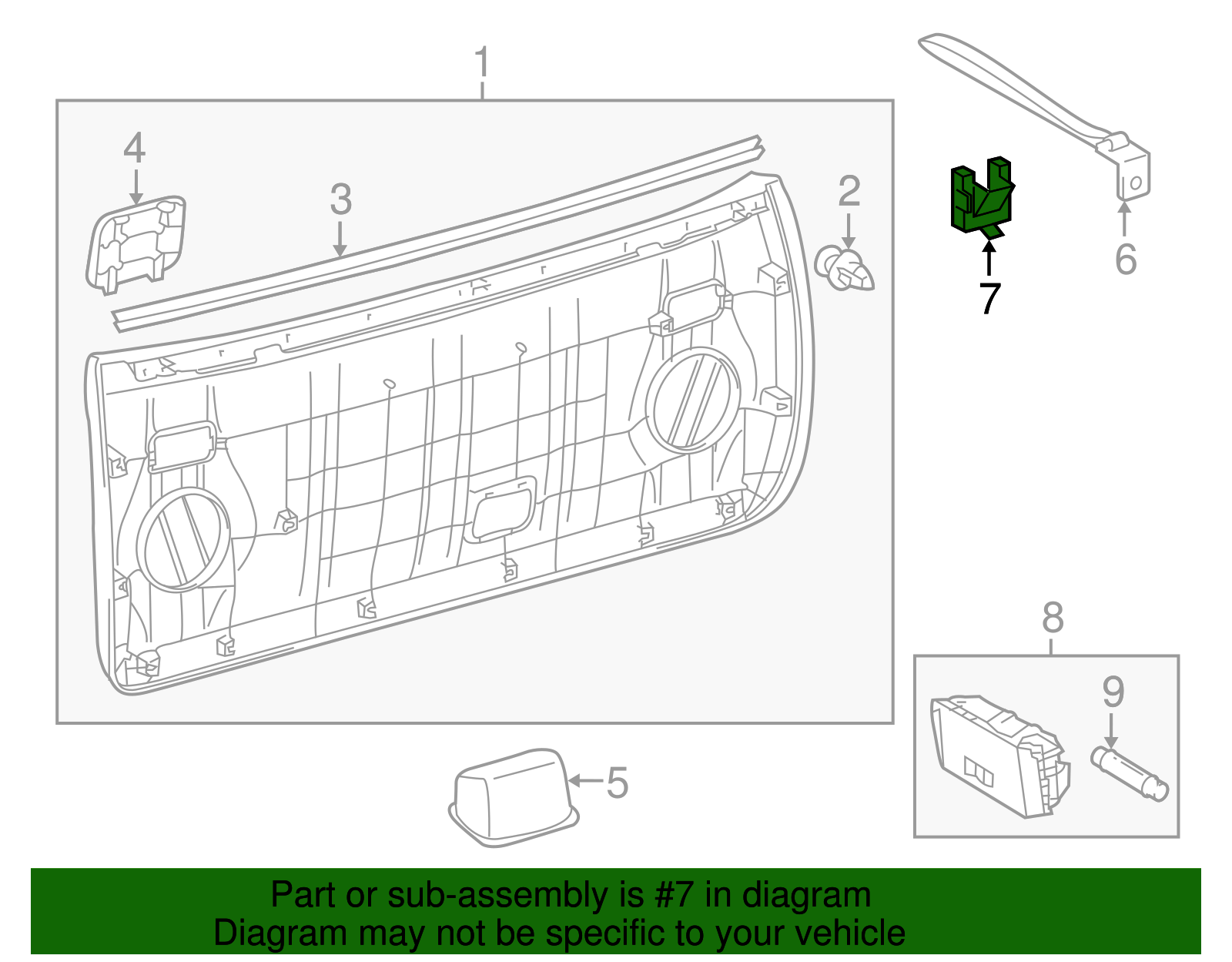 1
4
3
2
7
6
8
9
5

Part or sub-assembly is #7 in diagram
Diagram may not be specific to your vehicle