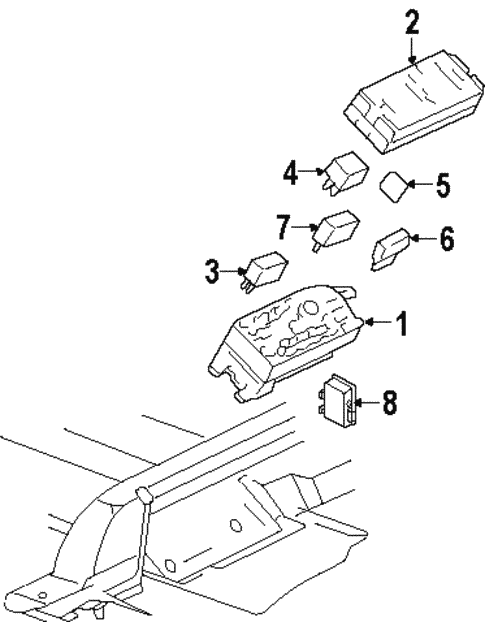 2
4
5
7
6
3
1
8