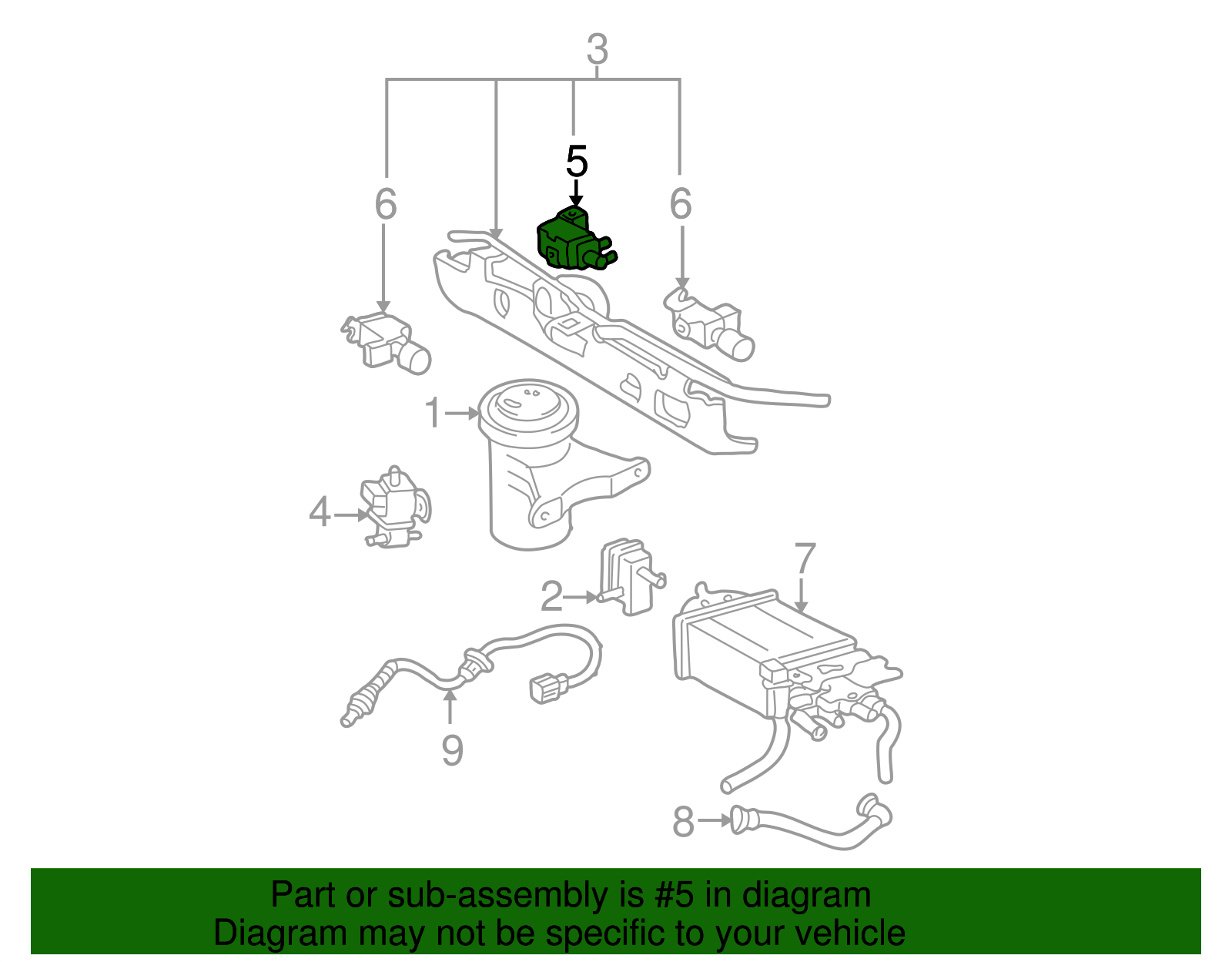 3
5
6
6
1
4
2
7
9
8

Part or sub-assembly is #5 in diagram
Diagram may not be specific to your vehicle